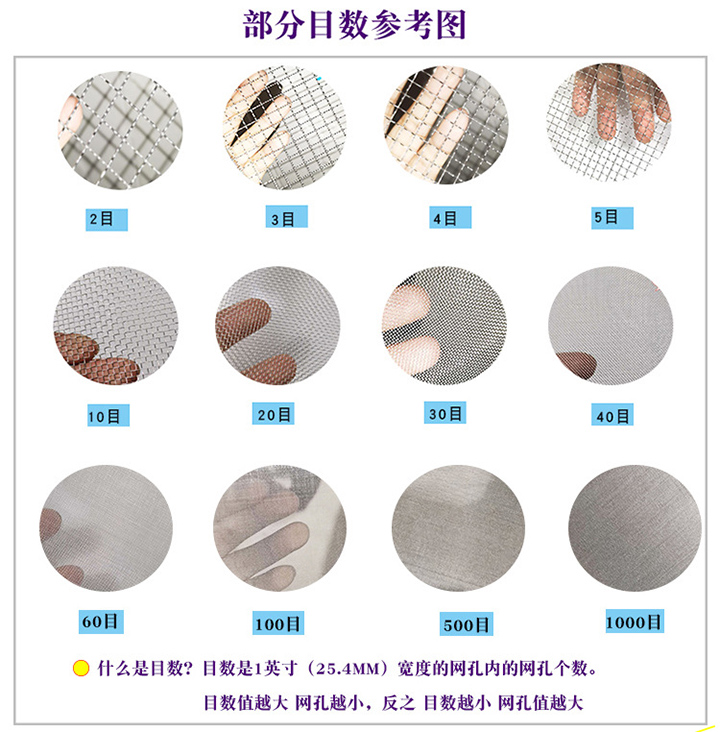 部分目数参考图

2目

3目

4目

5目

10目

20目

30目

40目

60目

100目

500目

1000目

什么是目数？目数是1英寸（25.4MM）宽度的网孔内的网孔个数。

目数值越大 网孔越小，反之 目数越小 网孔值越大